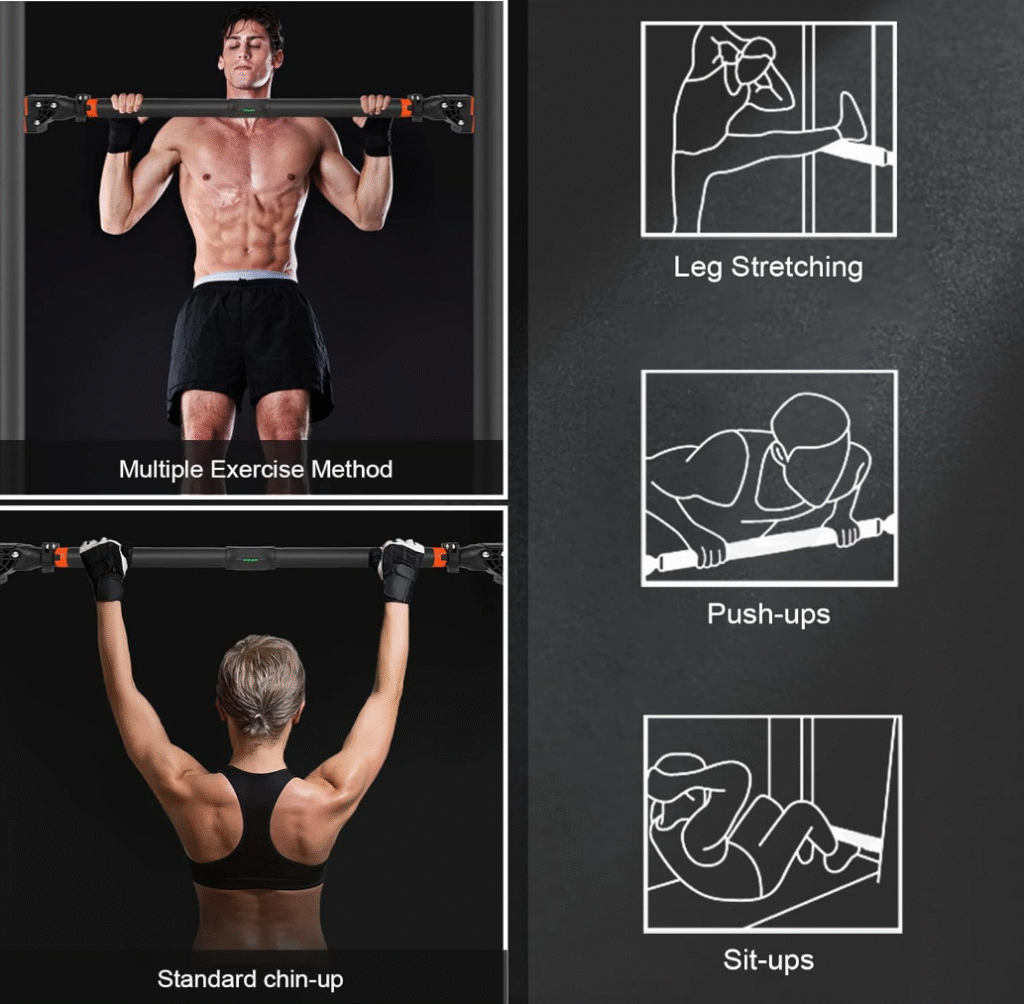 Multiple Exercise Method

Standard chin-up

Leg Stretching

Push-ups

Sit-ups